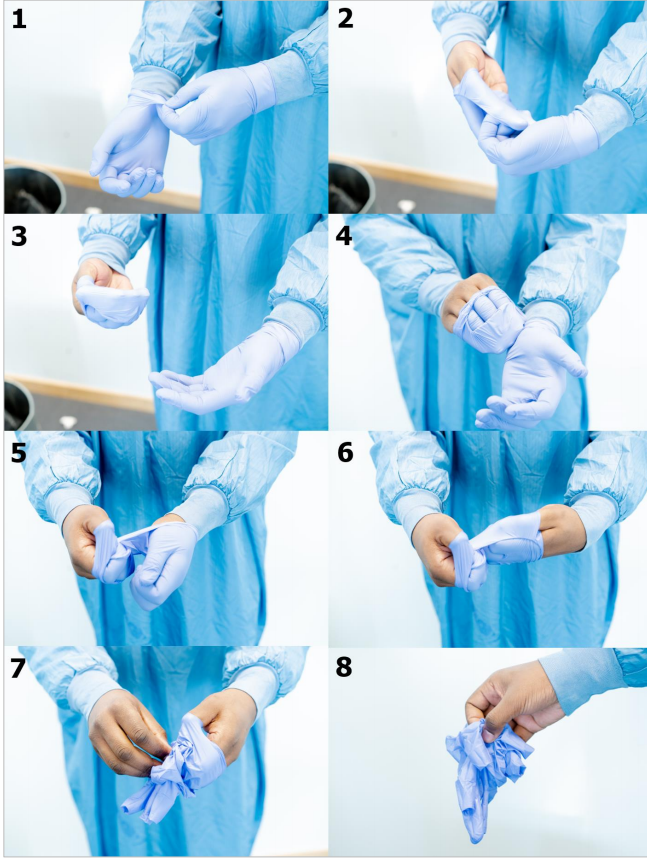 1
2
3
4
5
6
7
8