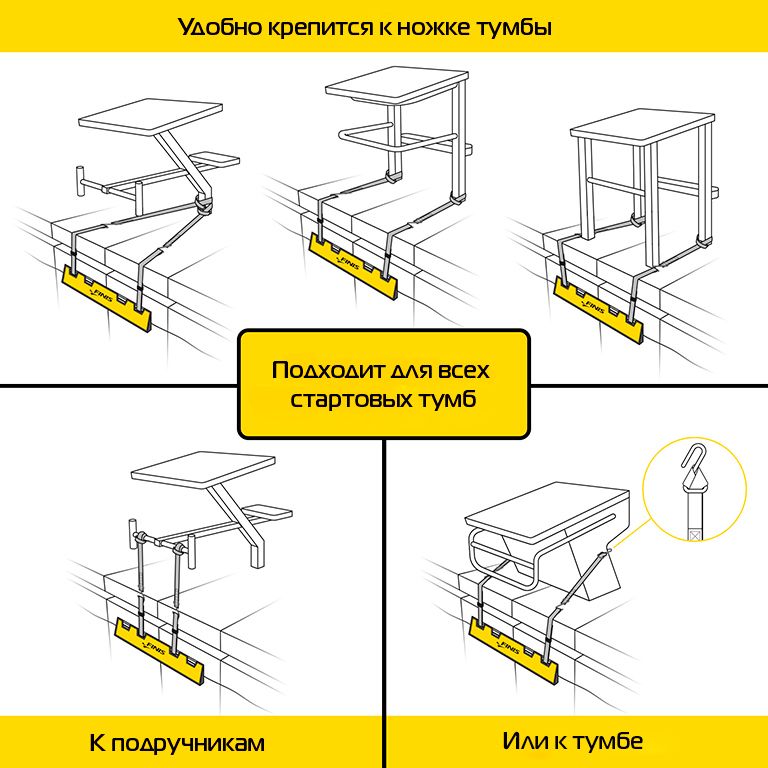 Удобно крепится к ножке тумбы

FINIS

FINIS

FINIS

Подходит для всех стартовых тумб

FINIS

FINIS

К подручникам

Или к тумбе